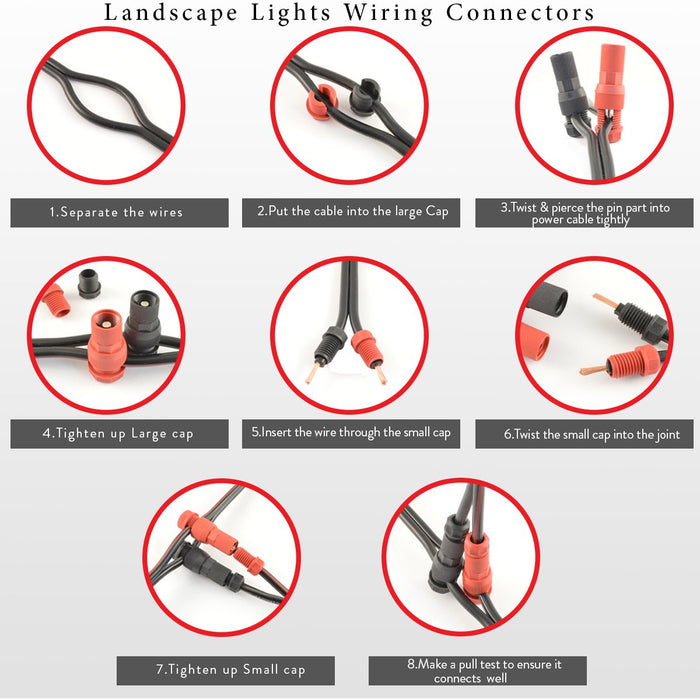 Landscape Lights Wiring Connectors

1.Separate the wires

2.Put the cable into the large Cap

3.Twist & pierce the pin part into power cable tightly

4.Tighten up Large cap

5.Insert the wire through the small cap

6.Twist the small cap into the joint

7.Tighten up Small cap

8.Make a pull test to ensure it connects well