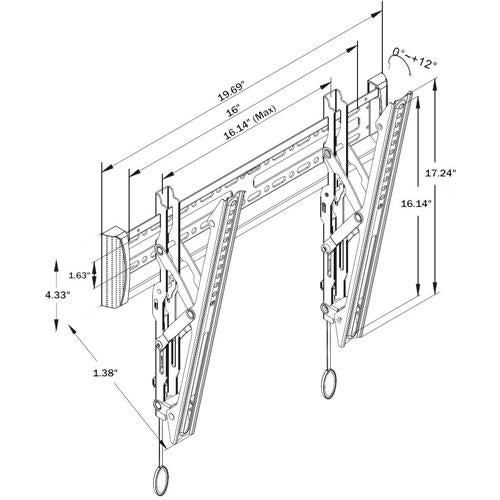 19.69"
16"
16.14" (Max)
0°~+12°
17.24"
16.14"
1.63"
4.33"
1.38"